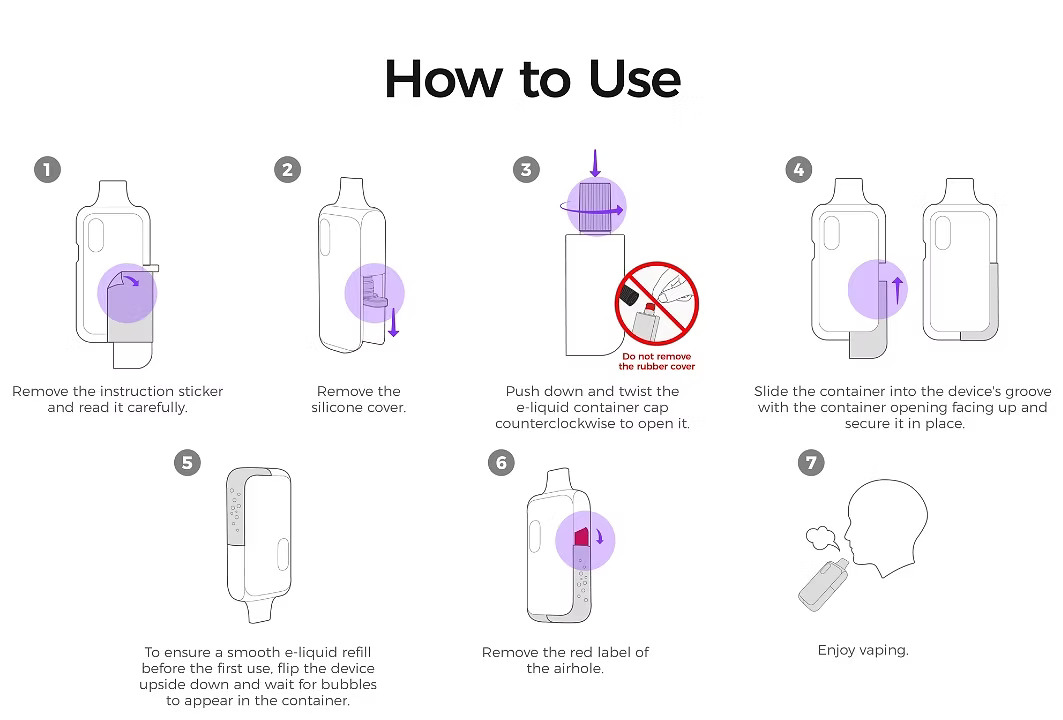 How to Use

1

Remove the instruction sticker and read it carefully.

2

Remove the silicone cover.

3

Do not remove the rubber cover

Push down and twist the e-liquid container cap counterclockwise to open it.

4

Slide the container into the device's groove with the container opening facing up and secure it in place.

5

To ensure a smooth e-liquid refill before the first use, flip the device upside down and wait for bubbles to appear in the container.

6

Remove the red label of the airhole.

7

Enjoy vaping.